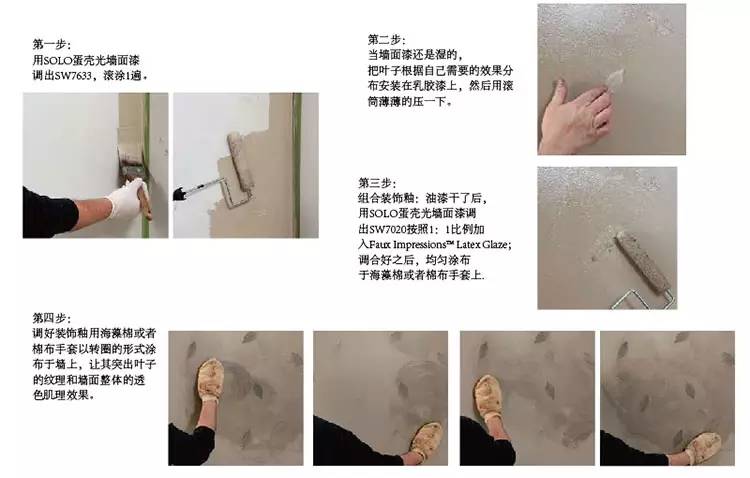 第一步：
用SOLO蛋壳光墙面漆调出SW7633，滚涂1遍。

第二步：
当墙面漆还是湿的，把叶子根据自己需要的效果分布安装在乳胶漆上，然后用滚筒薄薄的压一下。

第三步：
组合装饰釉：油漆干了后，用SOLO蛋壳光墙面漆调出SW7020按照1：1比例加入Faux Impressions™ Latex Glaze；调合好之后，均匀涂布于海藻棉或者棉布手套上.

第四步：
调好装饰釉用海藻棉或者棉布手套以转圈的形式涂布于墙上，让其突出叶子的纹理和墙面整体的透色肌理效果。